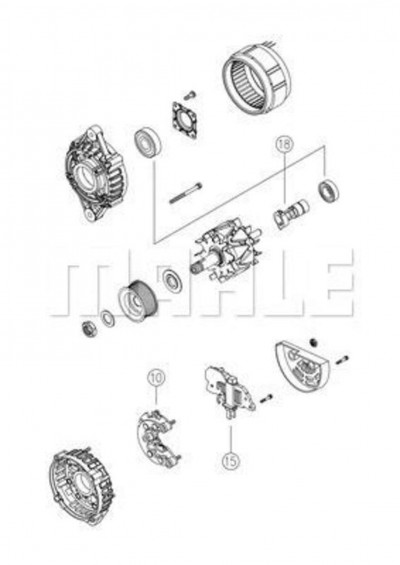 18

MAHLE

10

15